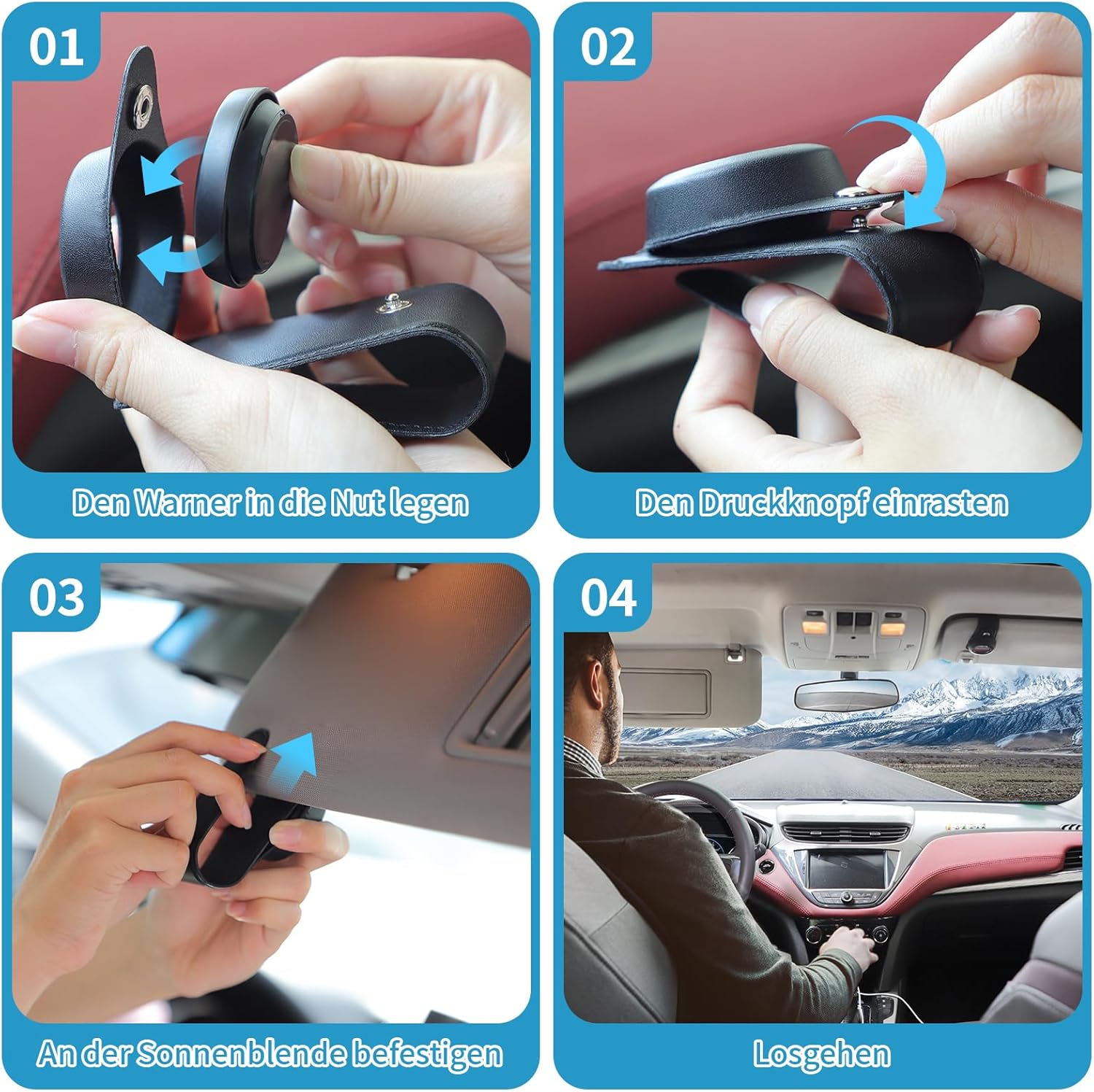 01

Den Warner in die Nut legen

02

Den Druckknopf einrasten

03

An der Sonnenblende befestigen

04

Losgehen