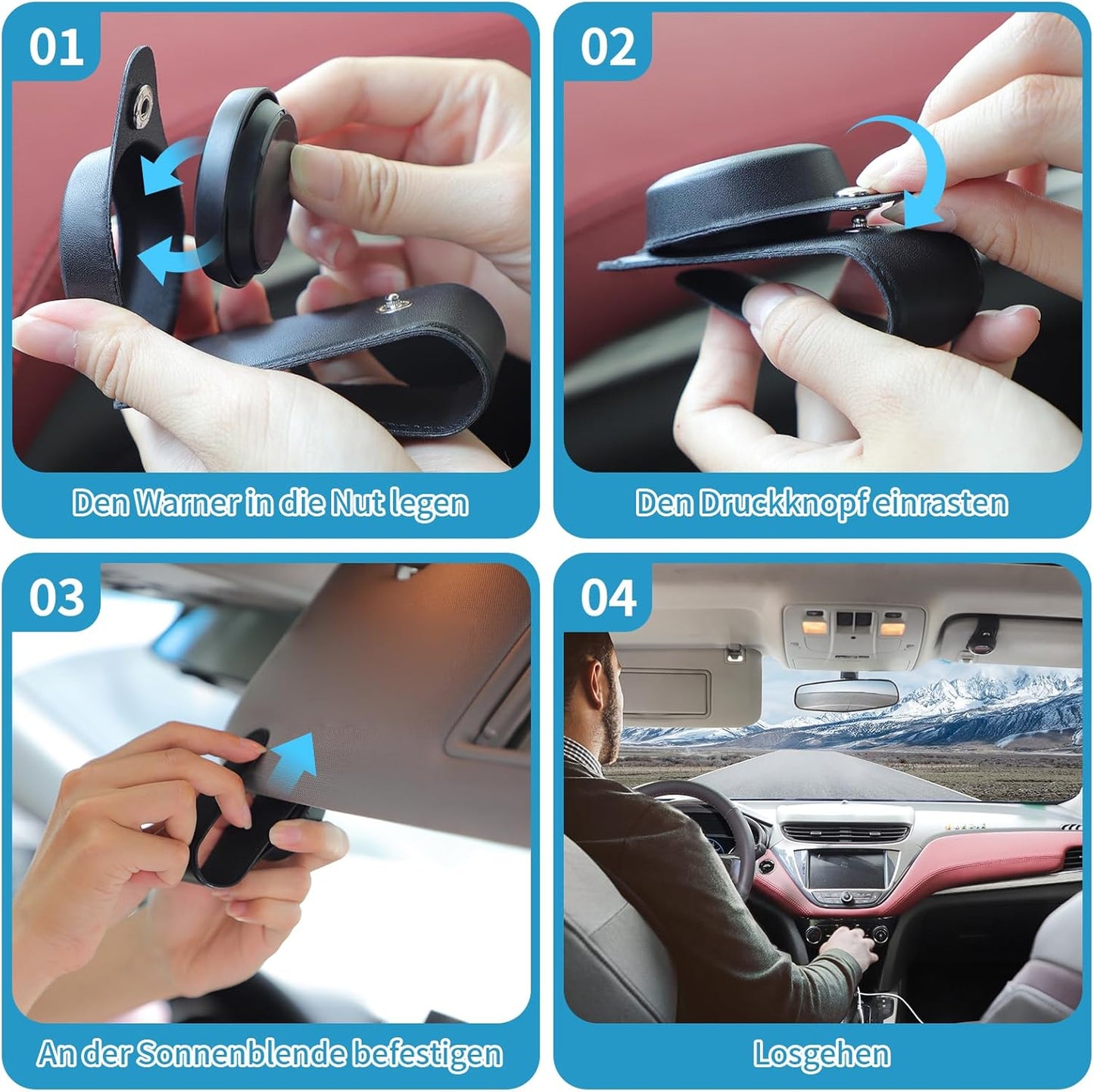 01

Den Warner in die Nut legen

02

Den Druckknopf einrasten

03

An der Sonnenblende befestigen

04

Losgehen